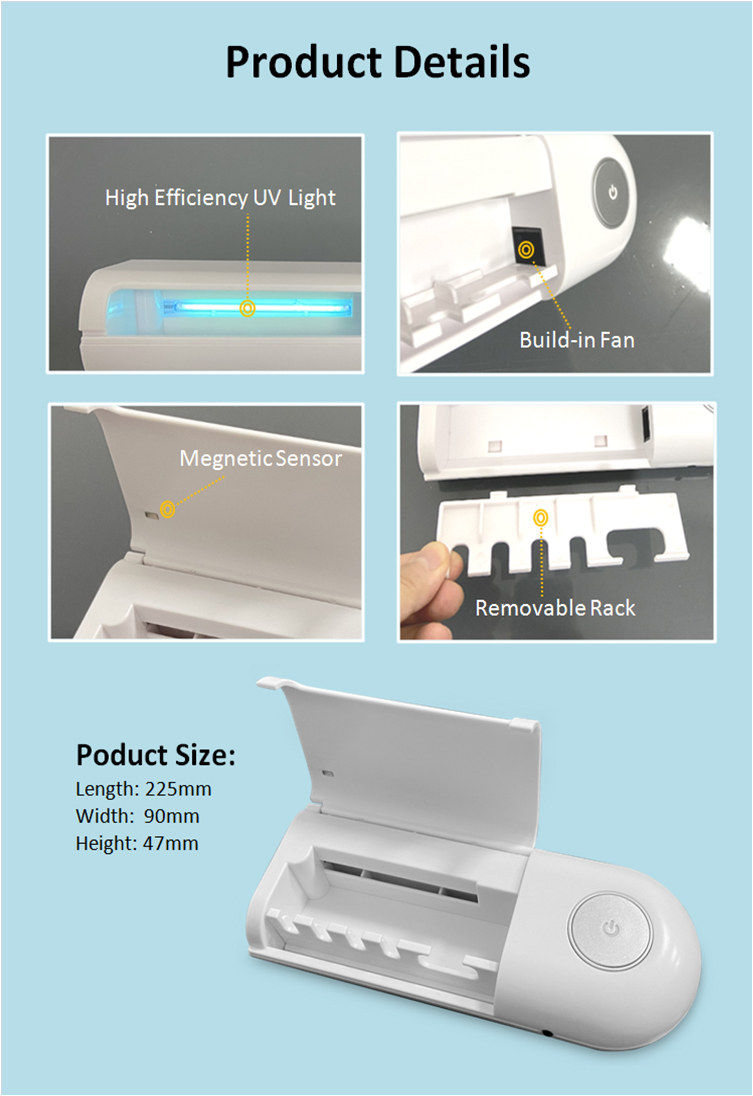 Product Details

High Efficiency UV Light

Build-in Fan

Megnetic Sensor

Removable Rack

Poduct Size:
Length: 225mm
Width: 90mm
Height: 47mm