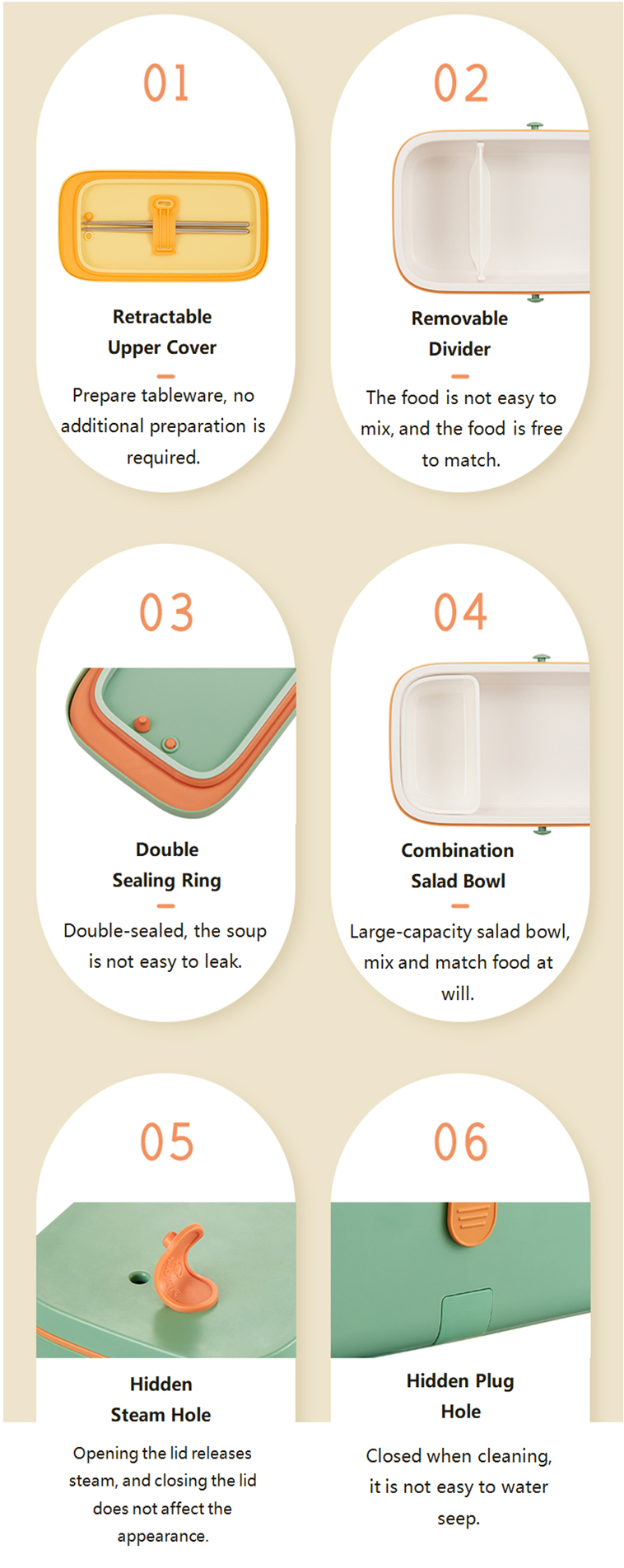 01

Retractable Upper Cover

Prepare tableware, no additional preparation is required.

02

Removable Divider

The food is not easy to mix, and the food is free to match.

03

Double Sealing Ring

Double-sealed, the soup is not easy to leak.

04

Combination Salad Bowl

Large-capacity salad bowl, mix and match food at will.

05

Hidden Steam Hole

Opening the lid releases steam, and closing the lid does not affect the appearance.

06

Hidden Plug Hole

Closed when cleaning, it is not easy to water seep.